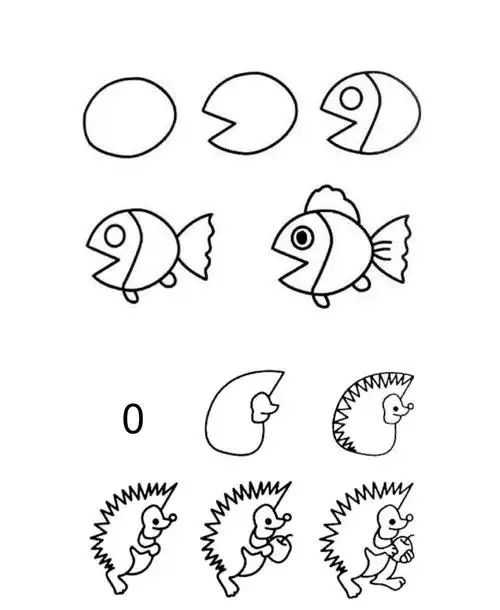 0