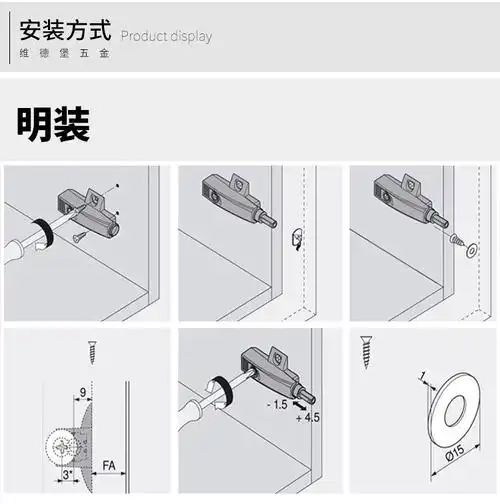 安装方式 Product display
维 德 堡 五 金

明装

9

3*

FA

- 1.5
+ 4.5

1

Ø15