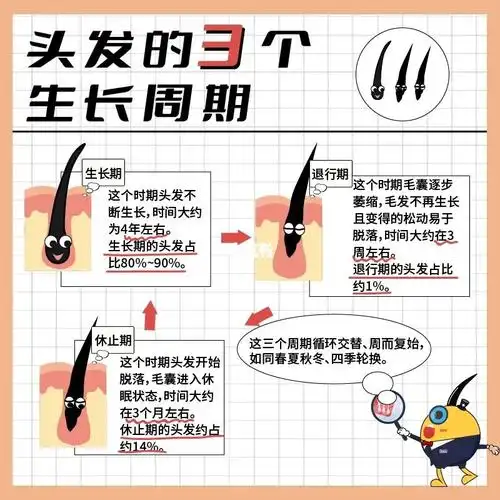 头发的3个生长周期

生长期

这个时期头发不断生长，时间大约为4年左右。生长期的头发占比80%~90%。

退行期

这个时期毛囊逐步萎缩，毛发不再生长且变得的松动易于脱落，时间大约在3周左右。退行期的头发占比约1%。

休止期

这个时期头发开始脱落，毛囊进入休眠状态，时间大约在3个月左右。休止期的头发约占约14%。

这三个周期循环交替、周而复始，如同春夏秋冬、四季轮换。