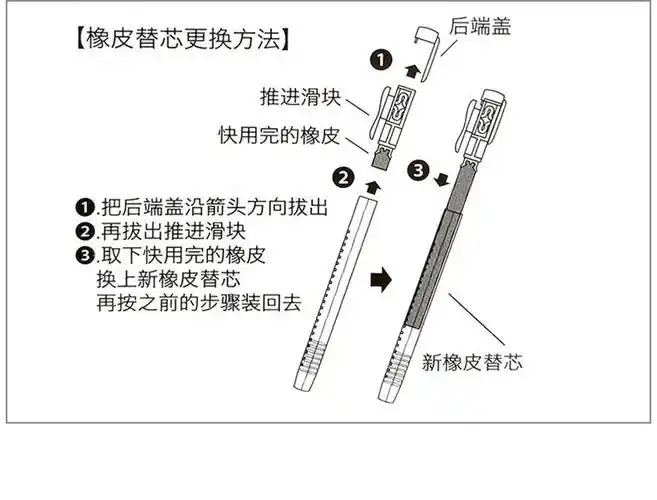 【橡皮替芯更换方法】

后端盖

❶

推进滑块

快用完的橡皮

❷

❸

❶.把后端盖沿箭头方向拔出
❷.再拔出推进滑块
❸.取下快用完的橡皮
换上新橡皮替芯
再按之前的步骤装回去

新橡皮替芯